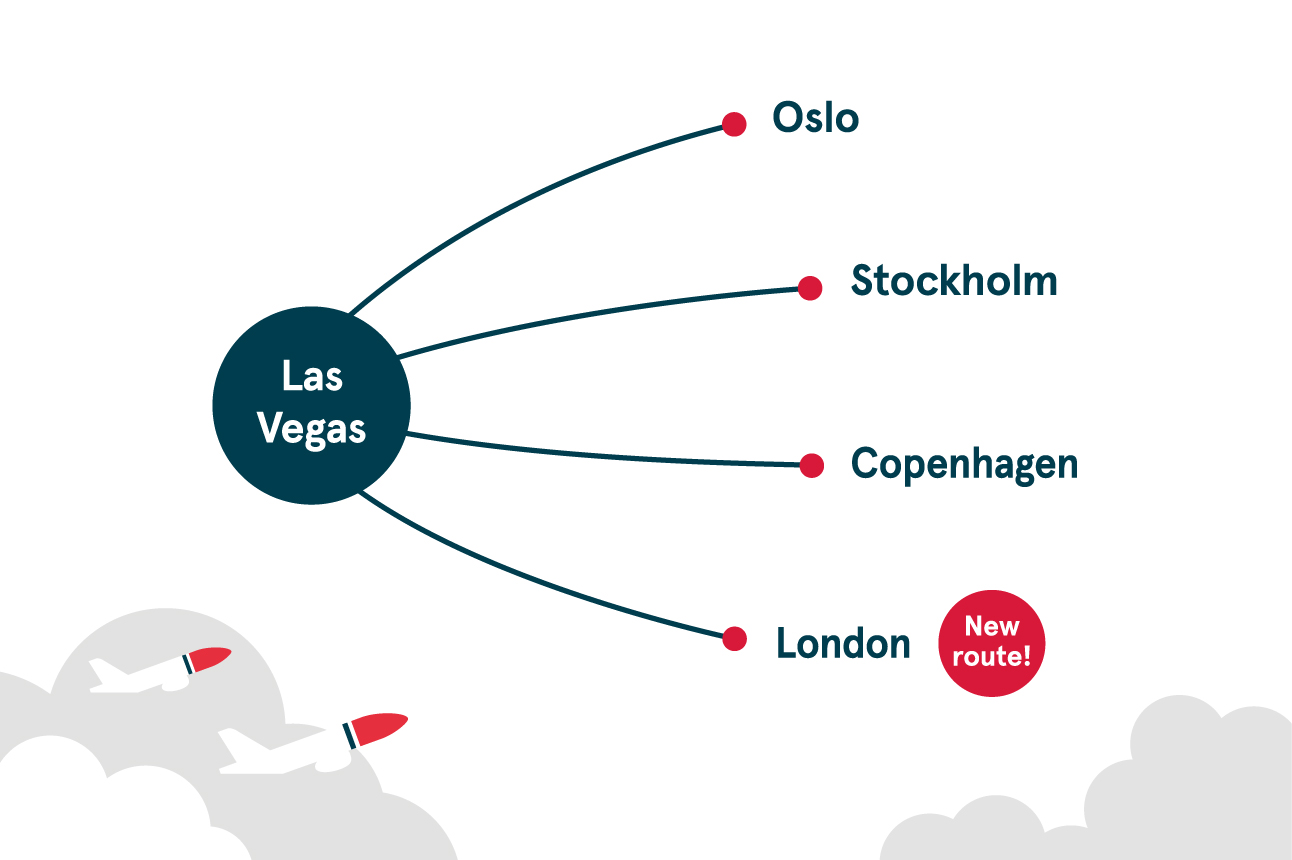 Las Vegas

Oslo

Stockholm

Copenhagen

London

New route!